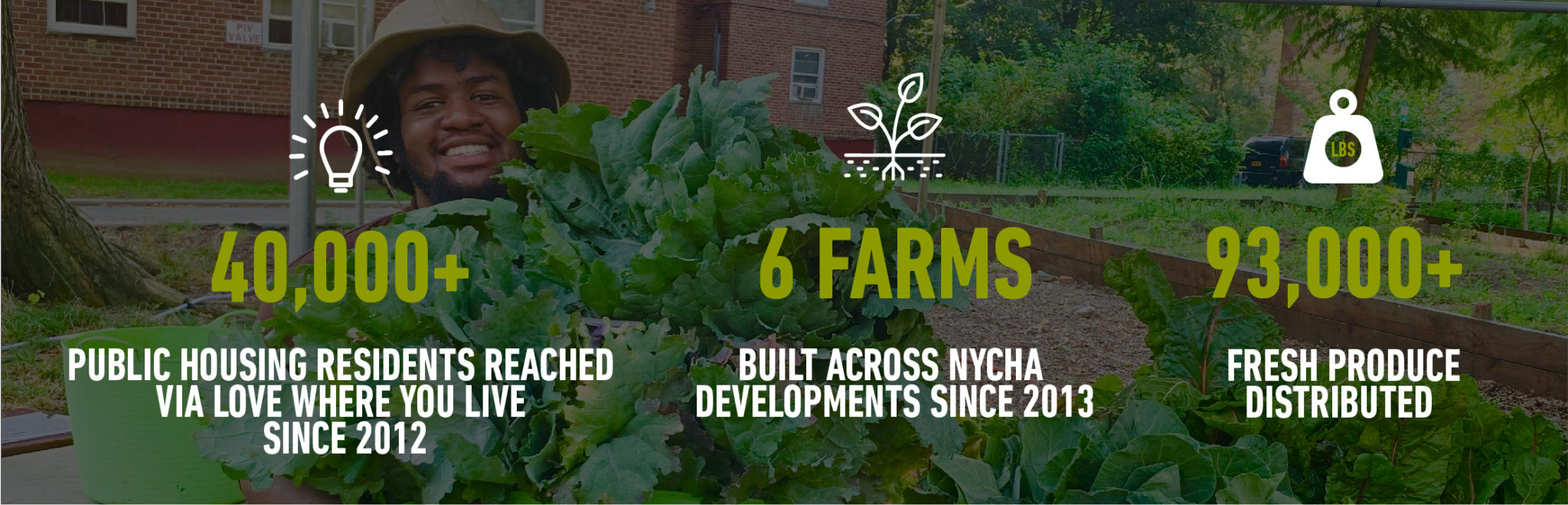 PIV VALVE

40,000+

PUBLIC HOUSING RESIDENTS REACHED VIA LOVE WHERE YOU LIVE SINCE 2012

6 FARMS

BUILT ACROSS NYCHA DEVELOPMENTS SINCE 2013

LBS

93,000+

FRESH PRODUCE DISTRIBUTED